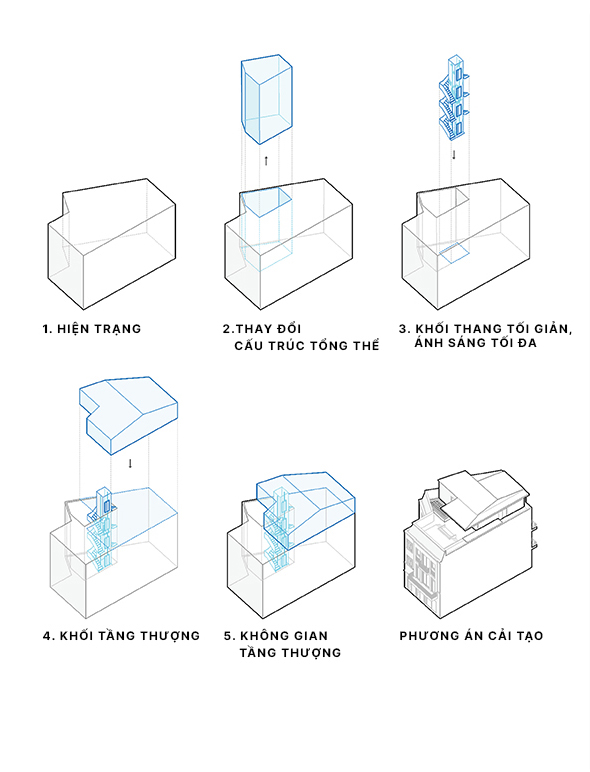 1. HIỆN TRẠNG

2.THAY ĐỔI
CẤU TRÚC TỔNG THỂ

3. KHỐI THANG TỐI GIẢN,
ÁNH SÁNG TỐI ĐA

4. KHỐI TẦNG THƯỢNG

5. KHÔNG GIAN
TẦNG THƯỢNG

PHƯƠNG ÁN CẢI TẠO